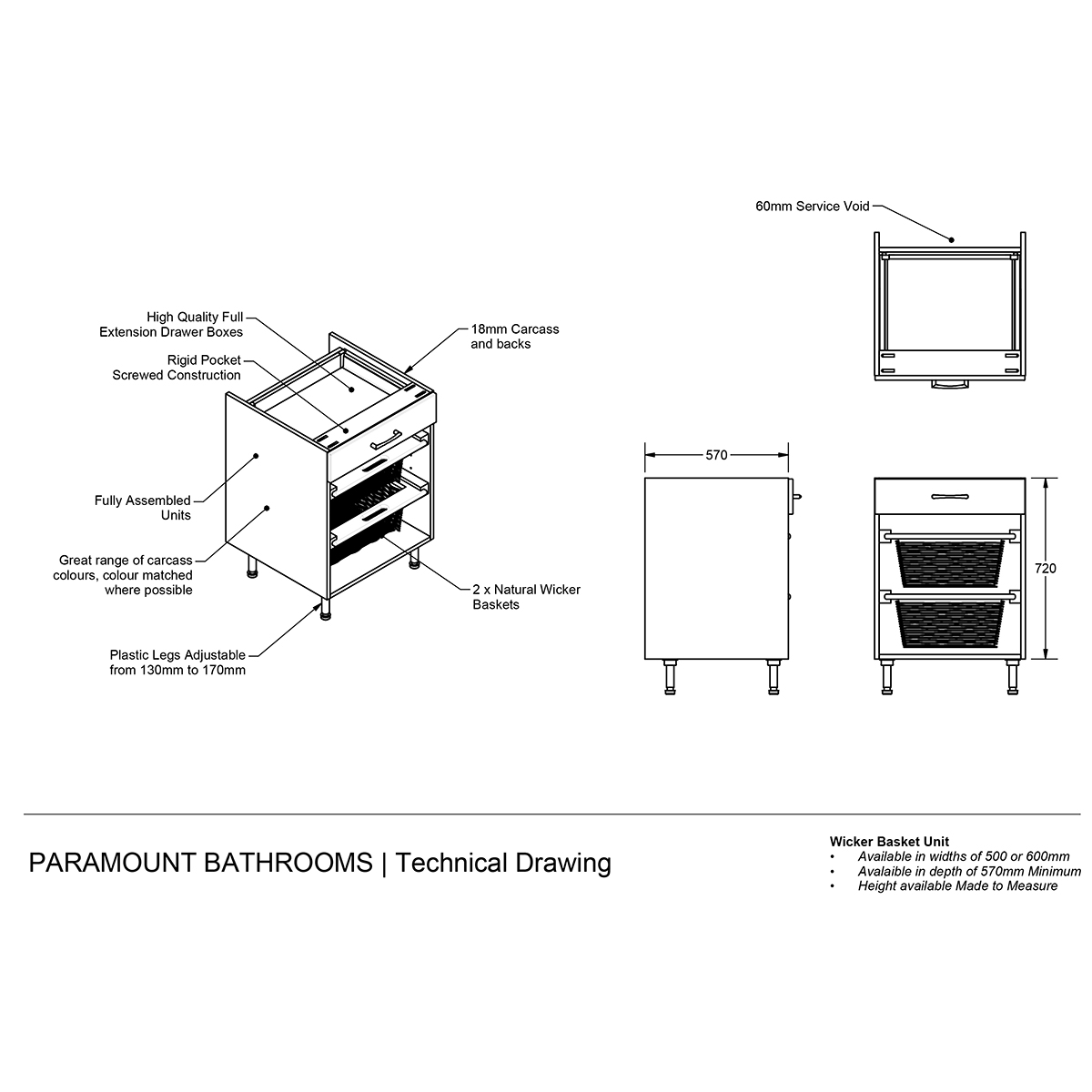 60mm Service Void

High Quality Full Extension Drawer Boxes

Rigid Pocket Screwed Construction

18mm Carcass and backs

Fully Assembled Units

Great range of carcass colours, colour matched where possible

2 x Natural Wicker Baskets

Plastic Legs Adjustable from 130mm to 170mm

570

720

PARAMOUNT BATHROOMS | Technical Drawing

Wicker Basket Unit
• Available in widths of 500 or 600mm
• Avalaible in depth of 570mm Minimum
• Height available Made to Measure