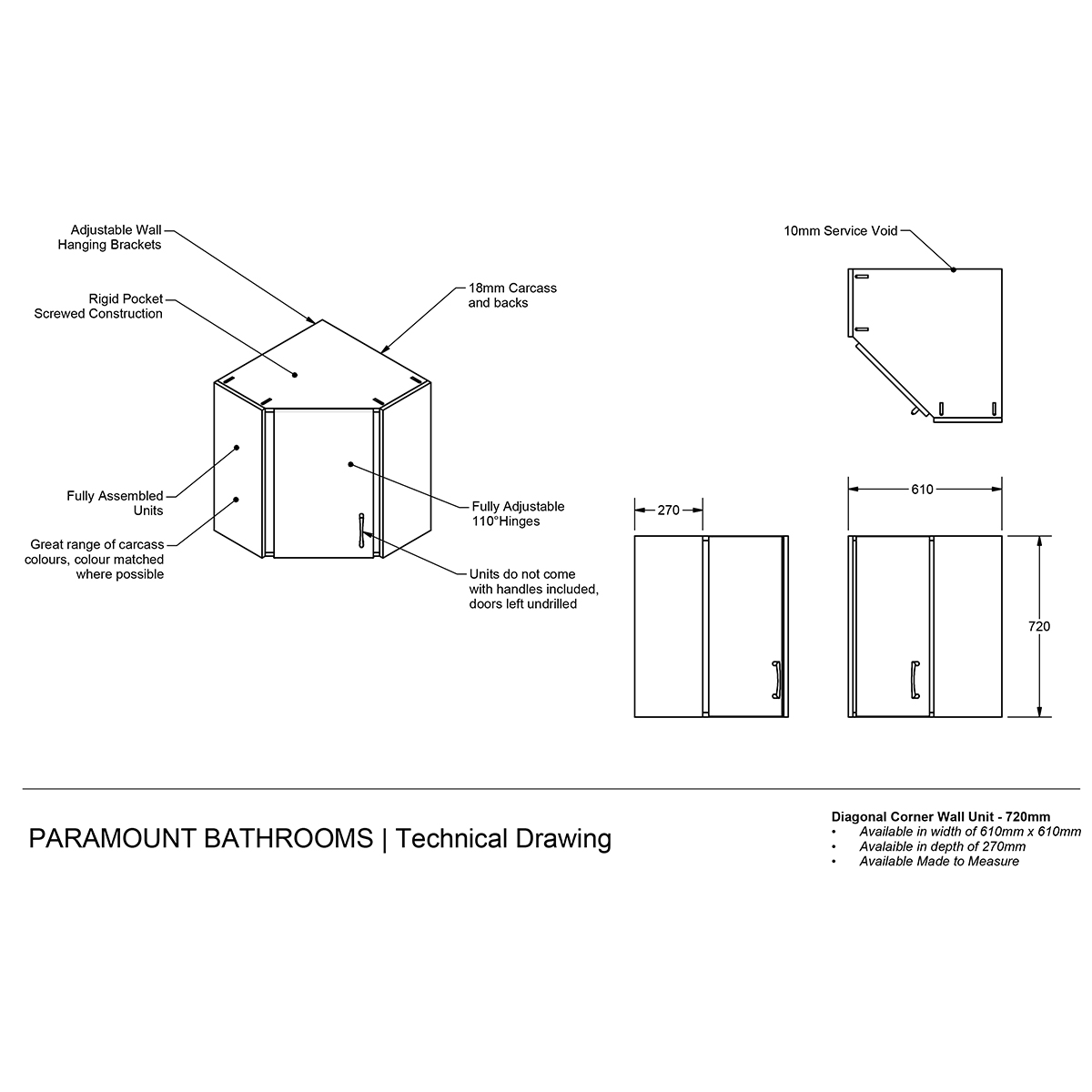 Adjustable Wall Hanging Brackets

Rigid Pocket Screwed Construction

18mm Carcass and backs

Fully Assembled Units

Great range of carcass colours, colour matched where possible

Fully Adjustable 110°Hinges

Units do not come with handles included, doors left undrilled

10mm Service Void

270

610

720

PARAMOUNT BATHROOMS | Technical Drawing

Diagonal Corner Wall Unit - 720mm
• Available in width of 610mm x 610mm
• Avalaible in depth of 270mm
• Available Made to Measure