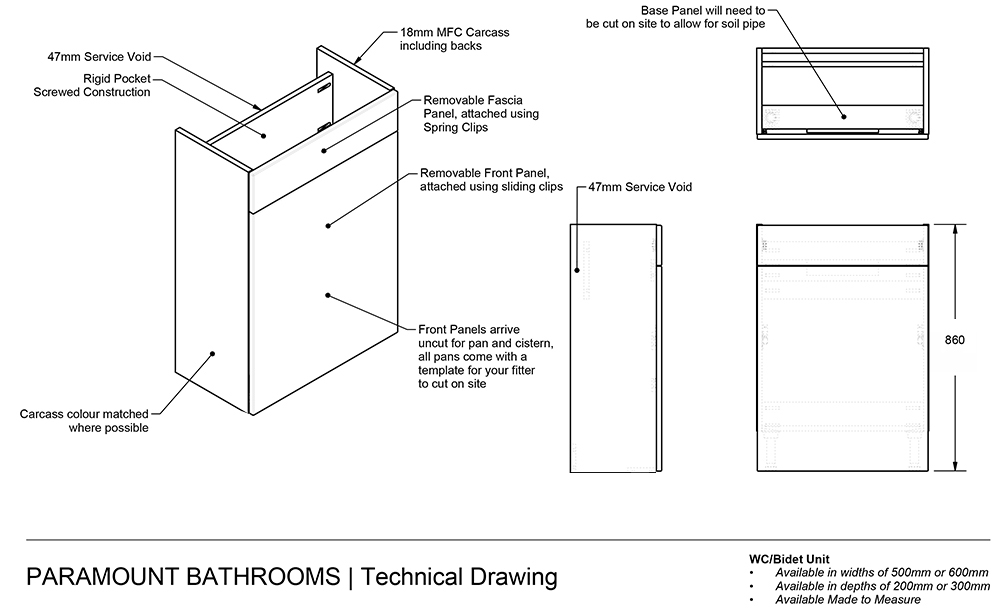 47mm Service Void

Rigid Pocket Screwed Construction

18mm MFC Carcass including backs

Removable Fascia Panel, attached using Spring Clips

Removable Front Panel, attached using sliding clips

Front Panels arrive uncut for pan and cistern, all pans come with a template for your fitter to cut on site

Carcass colour matched where possible

Base Panel will need to be cut on site to allow for soil pipe

47mm Service Void

860

PARAMOUNT BATHROOMS | Technical Drawing

WC/Bidet Unit
• Available in widths of 500mm or 600mm
• Available in depths of 200mm or 300mm
• Available Made to Measure