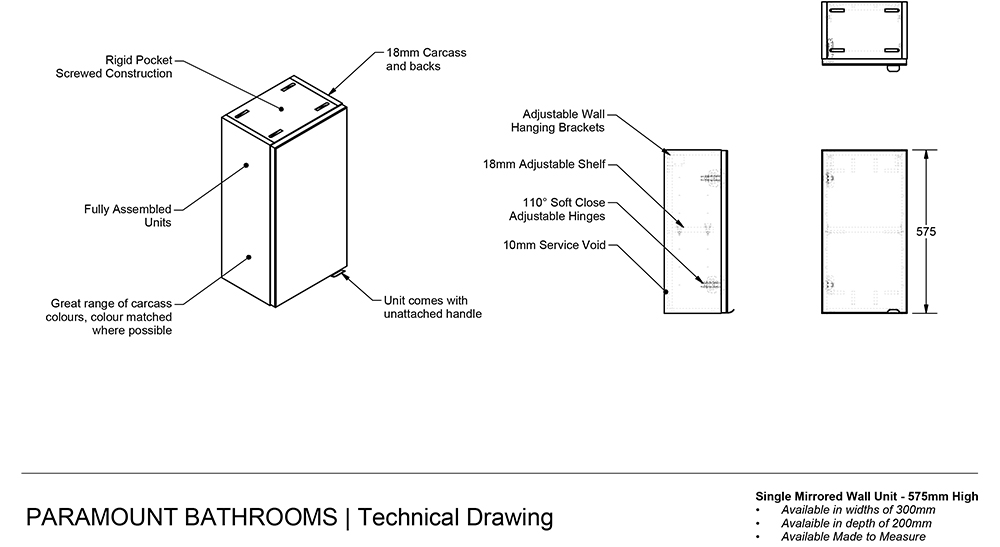 Rigid Pocket
Screwed Construction

18mm Carcass
and backs

Fully Assembled
Units

Great range of carcass
colours, colour matched
where possible

Unit comes with
unattached handle

Adjustable Wall
Hanging Brackets

18mm Adjustable Shelf

110° Soft Close
Adjustable Hinges

10mm Service Void

575

PARAMOUNT BATHROOMS | Technical Drawing

Single Mirrored Wall Unit - 575mm High
• Available in widths of 300mm
• Avalaible in depth of 200mm
• Available Made to Measure