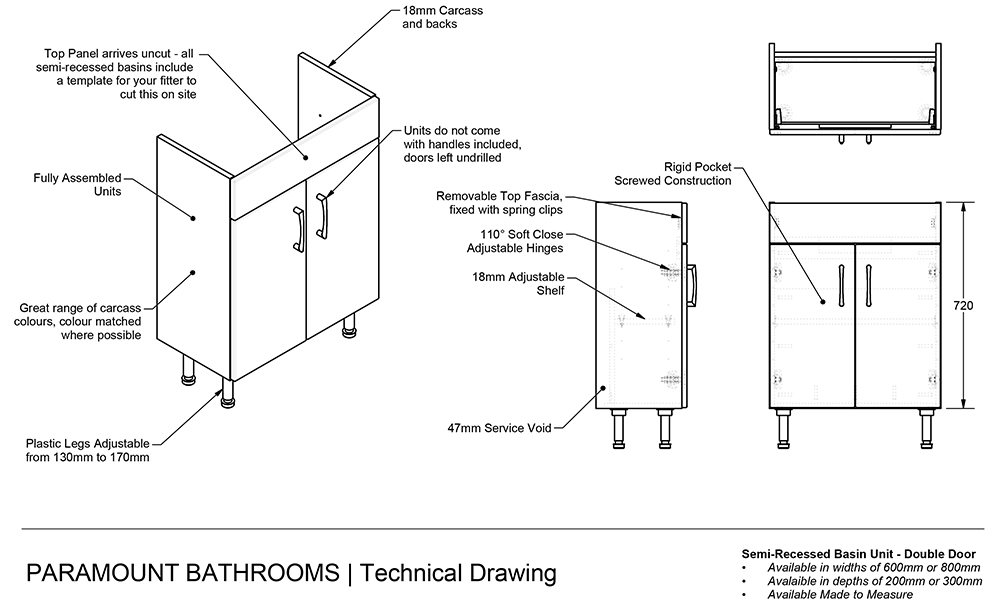 18mm Carcass and backs

Top Panel arrives uncut - all semi-recessed basins include a template for your fitter to cut this on site

Units do not come with handles included, doors left undrilled

Fully Assembled Units

Great range of carcass colours, colour matched where possible

Plastic Legs Adjustable from 130mm to 170mm

Removable Top Fascia, fixed with spring clips

110° Soft Close Adjustable Hinges

18mm Adjustable Shelf

47mm Service Void

Rigid Pocket Screwed Construction

720

PARAMOUNT BATHROOMS | Technical Drawing

Semi-Recessed Basin Unit - Double Door
• Available in widths of 600mm or 800mm
• Avalaible in depths of 200mm or 300mm
• Available Made to Measure