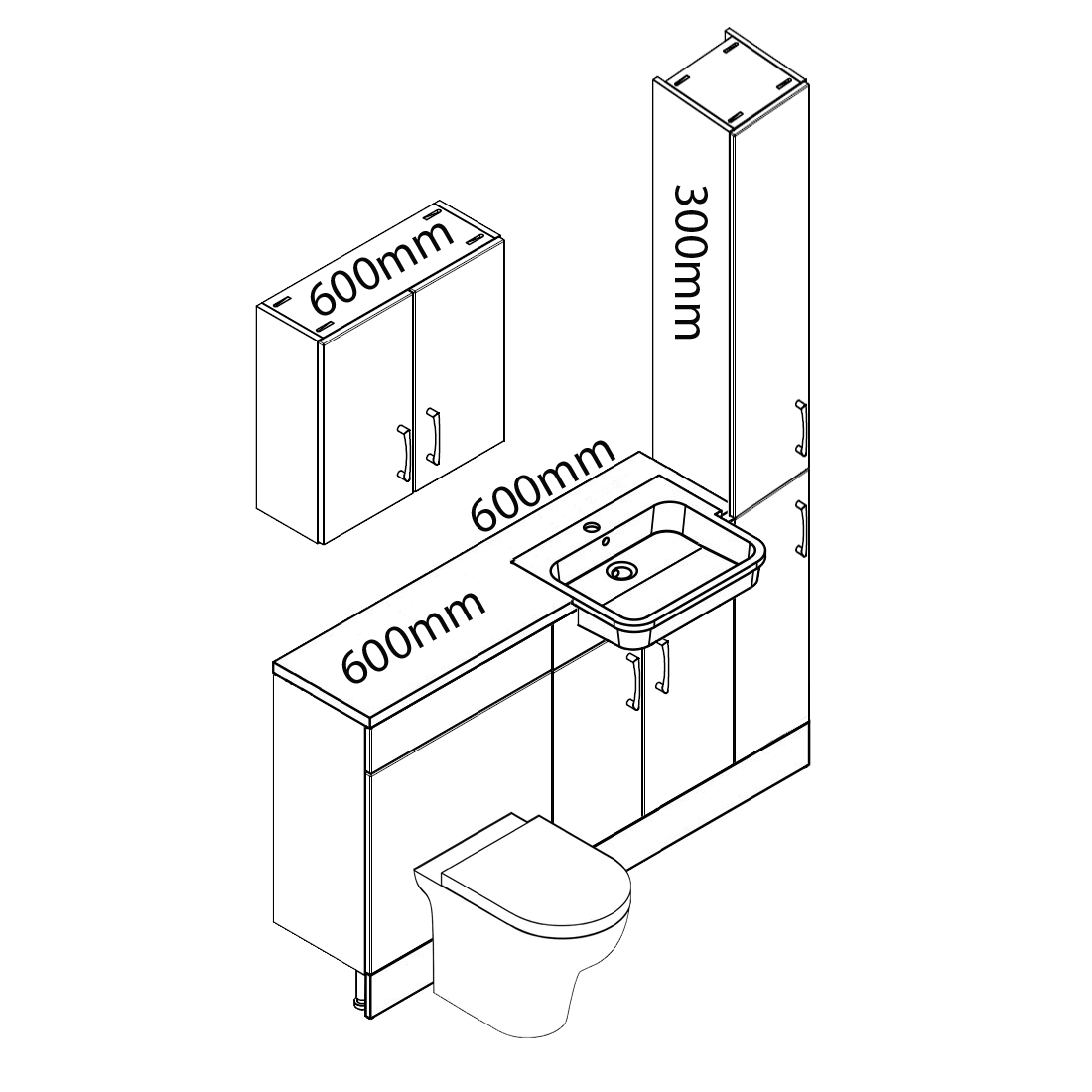 600mm

300mm

600mm

600mm