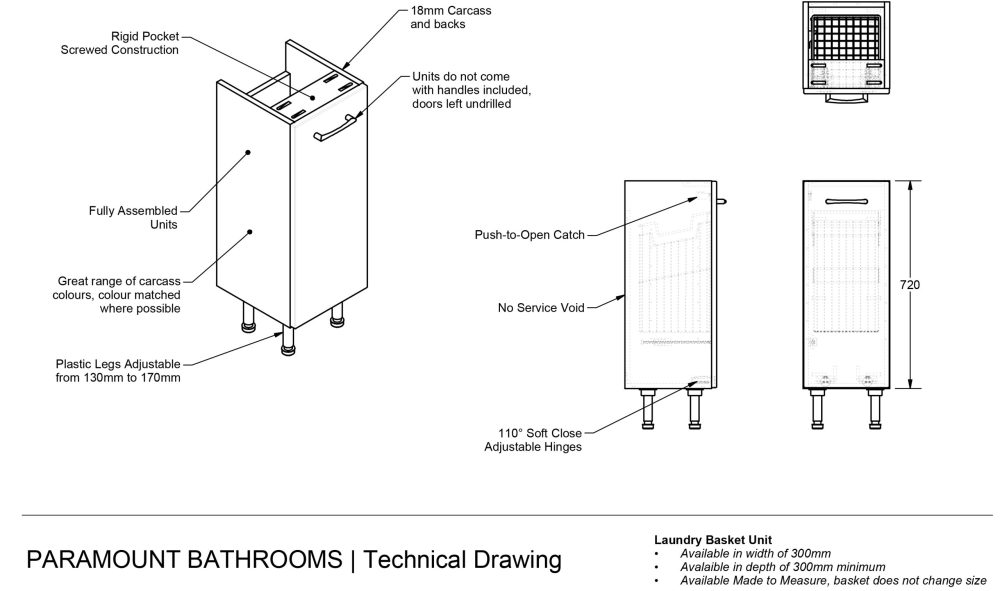 Rigid Pocket Screwed Construction

18mm Carcass and backs

Units do not come with handles included, doors left undrilled

Fully Assembled Units

Great range of carcass colours, colour matched where possible

Plastic Legs Adjustable from 130mm to 170mm

Push-to-Open Catch

No Service Void

110° Soft Close Adjustable Hinges

720

PARAMOUNT BATHROOMS | Technical Drawing

Laundry Basket Unit
• Available in width of 300mm
• Avalaible in depth of 300mm minimum
• Available Made to Measure, basket does not change size