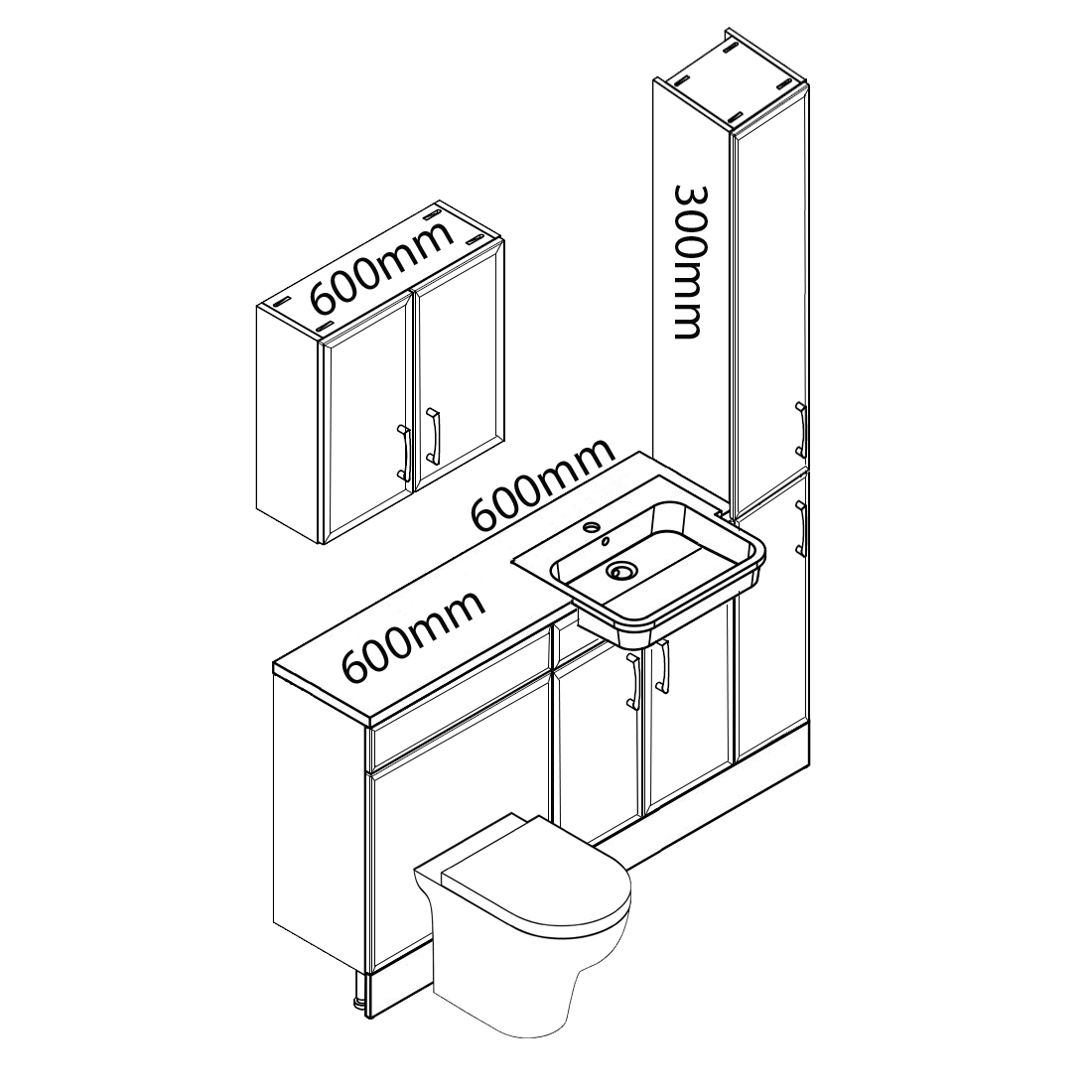 600mm

300mm

600mm

600mm