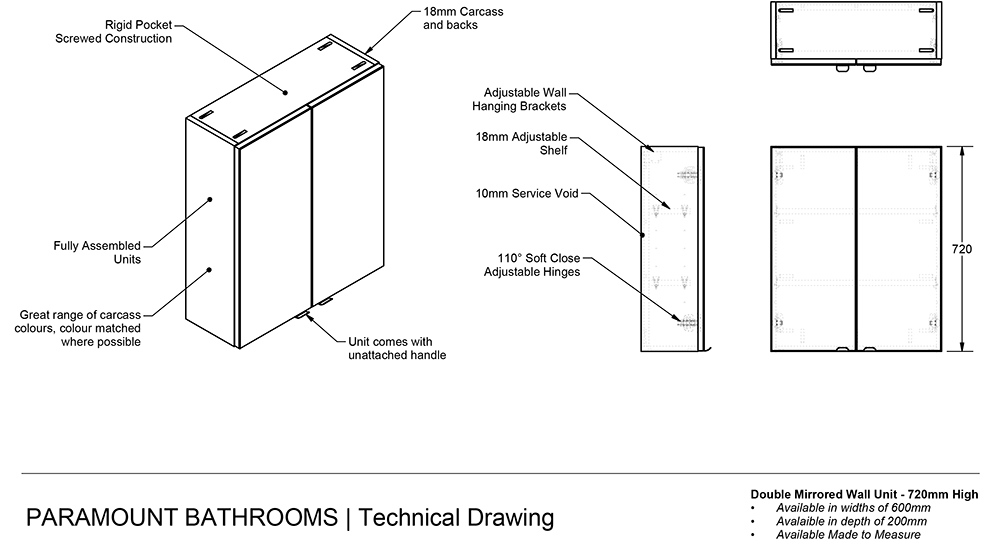 Rigid Pocket
Screwed Construction

18mm Carcass
and backs

Fully Assembled
Units

Great range of carcass
colours, colour matched
where possible

Unit comes with
unattached handle

Adjustable Wall
Hanging Brackets

18mm Adjustable
Shelf

10mm Service Void

110° Soft Close
Adjustable Hinges

720

PARAMOUNT BATHROOMS | Technical Drawing

Double Mirrored Wall Unit - 720mm High
• Available in widths of 600mm
• Avalaible in depth of 200mm
• Available Made to Measure