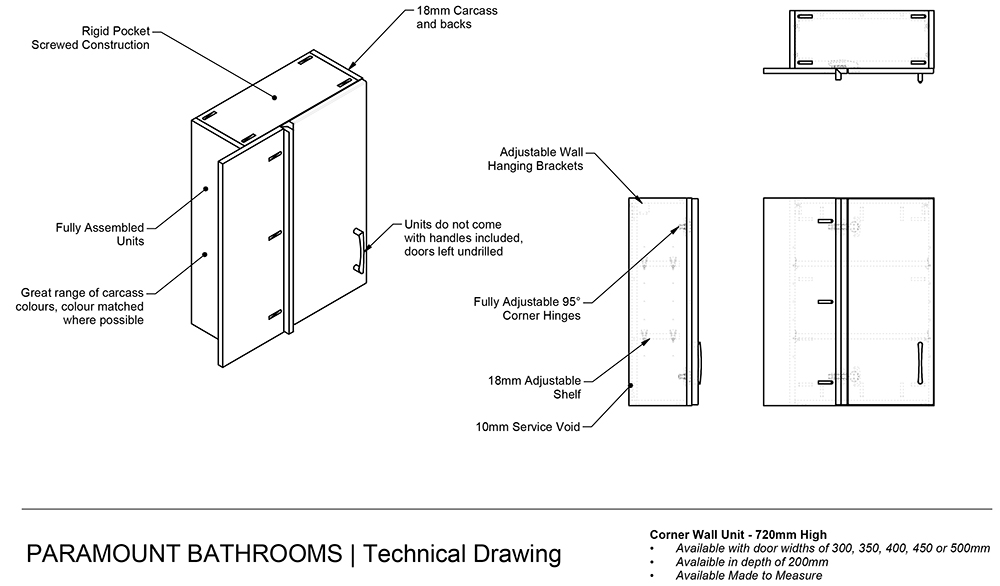 Rigid Pocket
Screwed Construction

18mm Carcass
and backs

Fully Assembled
Units

Great range of carcass
colours, colour matched
where possible

Units do not come
with handles included,
doors left undrilled

Adjustable Wall
Hanging Brackets

Fully Adjustable 95°
Corner Hinges

18mm Adjustable
Shelf

10mm Service Void

PARAMOUNT BATHROOMS | Technical Drawing

Corner Wall Unit - 720mm High
• Available with door widths of 300, 350, 400, 450 or 500mm
• Avalaible in depth of 200mm
• Available Made to Measure