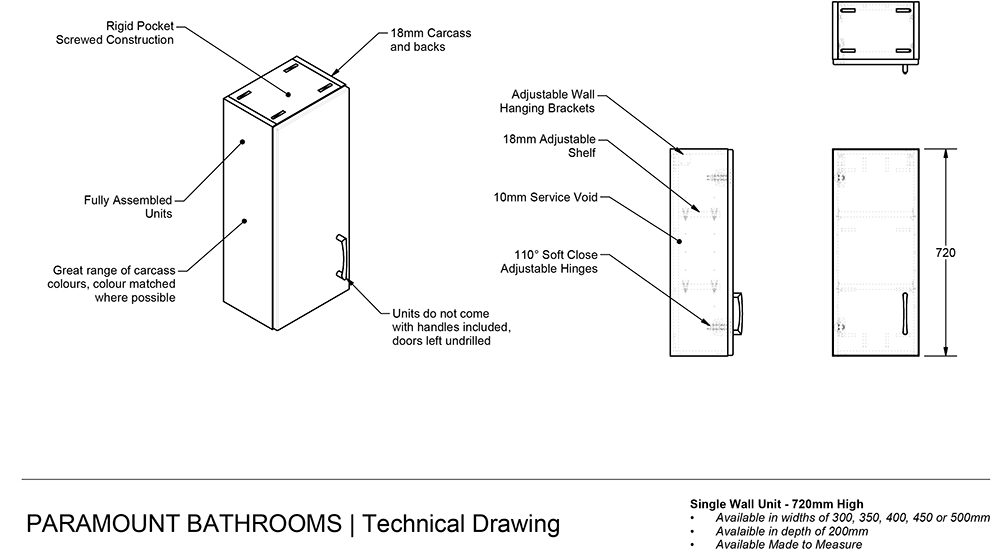 Rigid Pocket
Screwed Construction

18mm Carcass
and backs

Fully Assembled
Units

Great range of carcass
colours, colour matched
where possible

Units do not come
with handles included,
doors left undrilled

Adjustable Wall
Hanging Brackets

18mm Adjustable
Shelf

10mm Service Void

110° Soft Close
Adjustable Hinges

720

PARAMOUNT BATHROOMS | Technical Drawing

Single Wall Unit - 720mm High
• Available in widths of 300, 350, 400, 450 or 500mm
• Avalaible in depth of 200mm
• Available Made to Measure