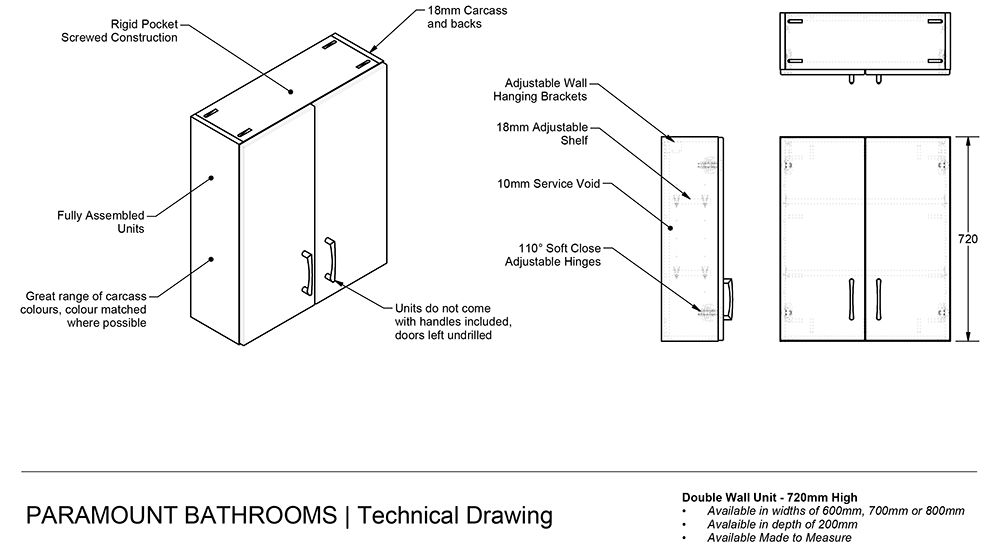 Rigid Pocket Screwed Construction

18mm Carcass and backs

Fully Assembled Units

Great range of carcass colours, colour matched where possible

Units do not come with handles included, doors left undrilled

Adjustable Wall Hanging Brackets

18mm Adjustable Shelf

10mm Service Void

110° Soft Close Adjustable Hinges

720

PARAMOUNT BATHROOMS | Technical Drawing

Double Wall Unit - 720mm High
• Available in widths of 600mm, 700mm or 800mm
• Avalaible in depth of 200mm
• Available Made to Measure