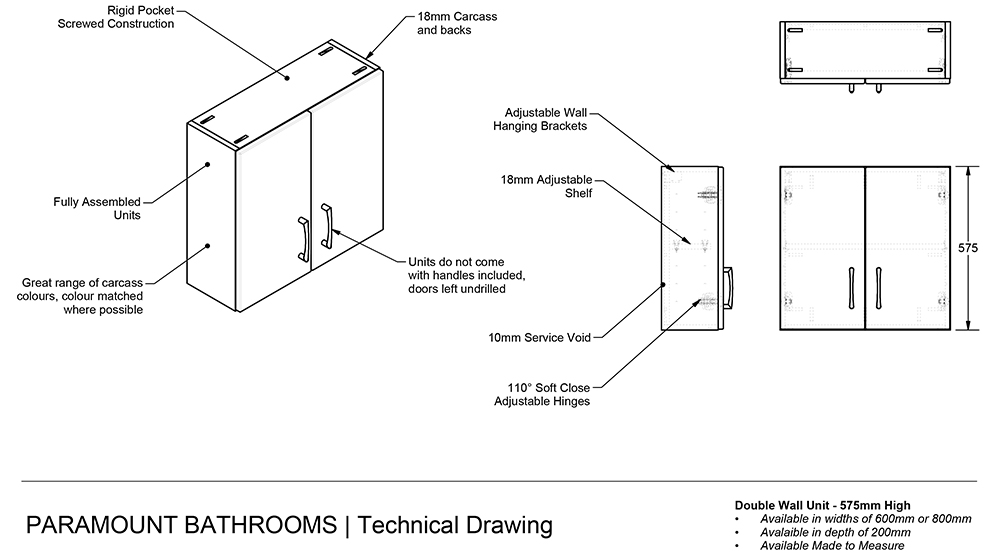 Rigid Pocket
Screwed Construction

18mm Carcass
and backs

Fully Assembled
Units

Great range of carcass
colours, colour matched
where possible

Units do not come
with handles included,
doors left undrilled

Adjustable Wall
Hanging Brackets

18mm Adjustable
Shelf

10mm Service Void

110° Soft Close
Adjustable Hinges

575

PARAMOUNT BATHROOMS | Technical Drawing

Double Wall Unit - 575mm High
• Available in widths of 600mm or 800mm
• Avalaible in depth of 200mm
• Available Made to Measure