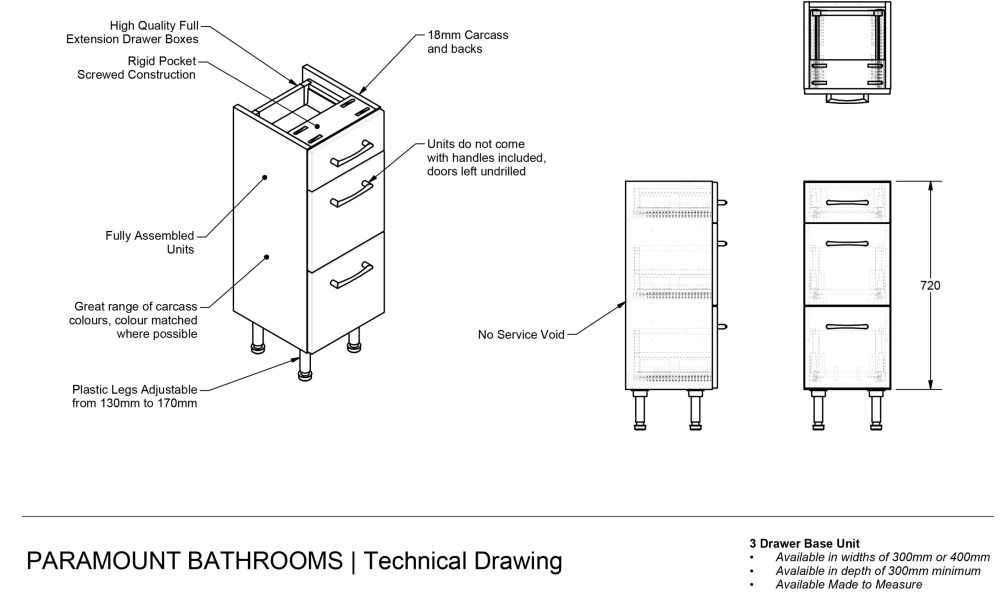 High Quality Full Extension Drawer Boxes

Rigid Pocket Screwed Construction

18mm Carcass and backs

Units do not come with handles included, doors left undrilled

Fully Assembled Units

Great range of carcass colours, colour matched where possible

Plastic Legs Adjustable from 130mm to 170mm

No Service Void

720

PARAMOUNT BATHROOMS | Technical Drawing

3 Drawer Base Unit
• Available in widths of 300mm or 400mm
• Avalaible in depth of 300mm minimum
• Available Made to Measure